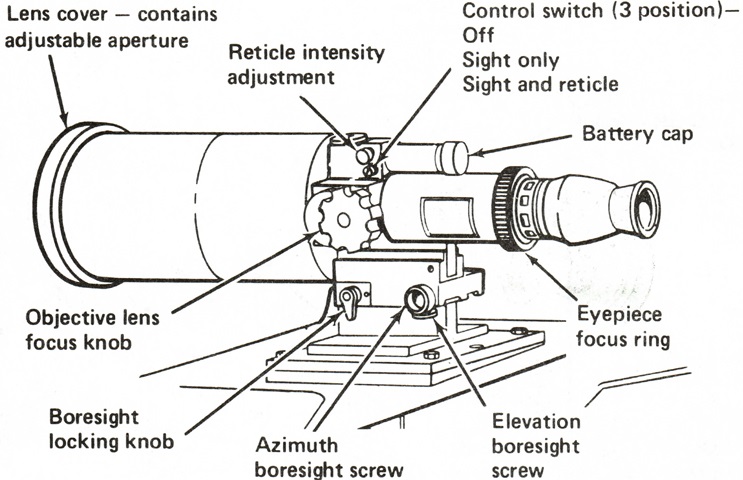 Lens cover — contains adjustable aperture

Reticle intensity adjustment

Control switch (3 position)—
Off
Sight only
Sight and reticle

Battery cap

Objective lens focus knob

Eyepiece focus ring

Boresight locking knob

Azimuth boresight screw

Elevation boresight screw