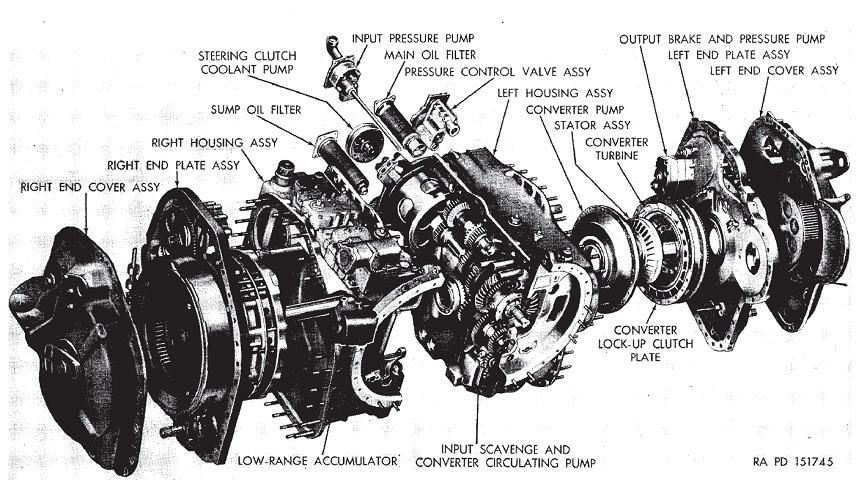 INPUT PRESSURE PUMP
MAIN OIL FILTER
PRESSURE CONTROL VALVE ASSY
STEERING CLUTCH COOLANT PUMP
SUMP OIL FILTER
RIGHT HOUSING ASSY
RIGHT END PLATE ASSY
RIGHT END COVER ASSY
LEFT HOUSING ASSY
CONVERTER PUMP
STATOR ASSY
CONVERTER TURBINE
OUTPUT BRAKE AND PRESSURE PUMP
LEFT END PLATE ASSY
LEFT END COVER ASSY
CONVERTER LOCK-UP CLUTCH PLATE
LOW-RANGE ACCUMULATOR
INPUT SCAVENGE AND CONVERTER CIRCULATING PUMP
RA PD 151745