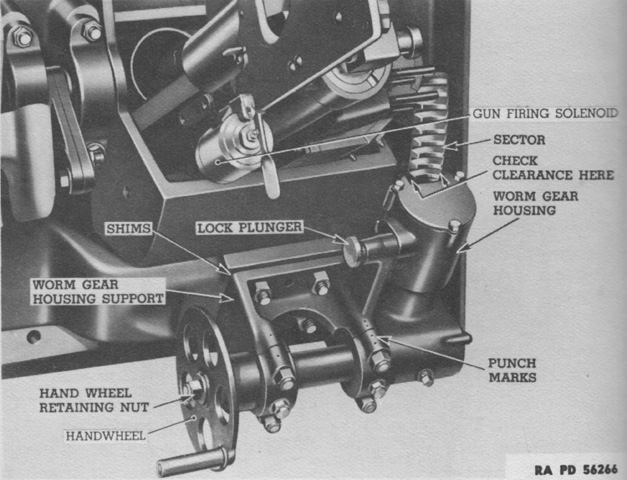 GUN FIRING SOLENOID
SECTOR
CHECK CLEARANCE HERE
WORM GEAR HOUSING
SHIMS
LOCK PLUNGER
WORM GEAR HOUSING SUPPORT
PUNCH MARKS
HAND WHEEL RETAINING NUT
HANDWHEEL
RA PD 56266