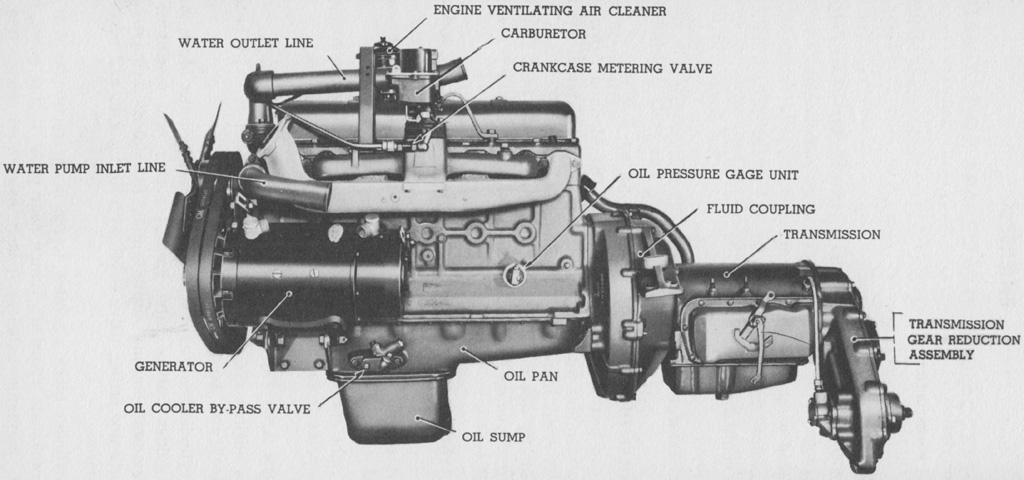 ENGINE VENTILATING AIR CLEANER
WATER OUTLET LINE
CARBURETOR
CRANKCASE METERING VALVE
WATER PUMP INLET LINE
OIL PRESSURE GAGE UNIT
FLUID COUPLING
TRANSMISSION
TRANSMISSION GEAR REDUCTION ASSEMBLY
GENERATOR
OIL PAN
OIL COOLER BY-PASS VALVE
OIL SUMP