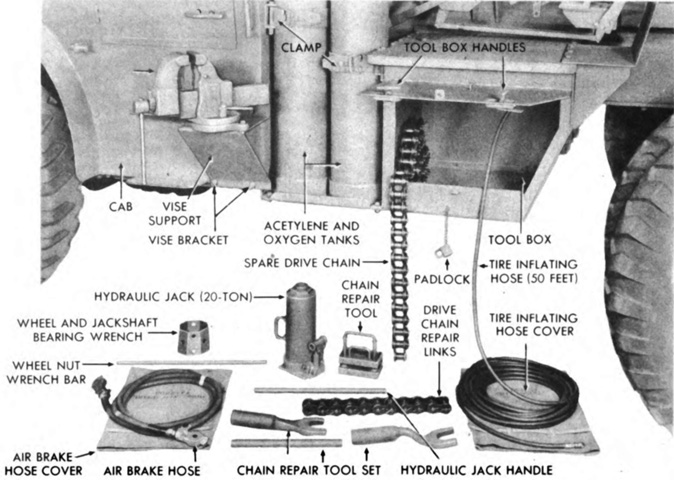 CLAMP
TOOL BOX HANDLES
CAB
VISE SUPPORT
VISE BRACKET
ACETYLENE AND OXYGEN TANKS
TOOL BOX
SPARE DRIVE CHAIN
PADLOCK
TIRE INFLATING HOSE (50 FEET)
HYDRAULIC JACK (20-TON)
CHAIN REPAIR TOOL
DRIVE CHAIN REPAIR LINKS
TIRE INFLATING HOSE COVER
WHEEL AND JACKSHAFT BEARING WRENCH
WHEEL NUT WRENCH BAR
AIR BRAKE HOSE COVER
AIR BRAKE HOSE
CHAIN REPAIR TOOL SET
HYDRAULIC JACK HANDLE